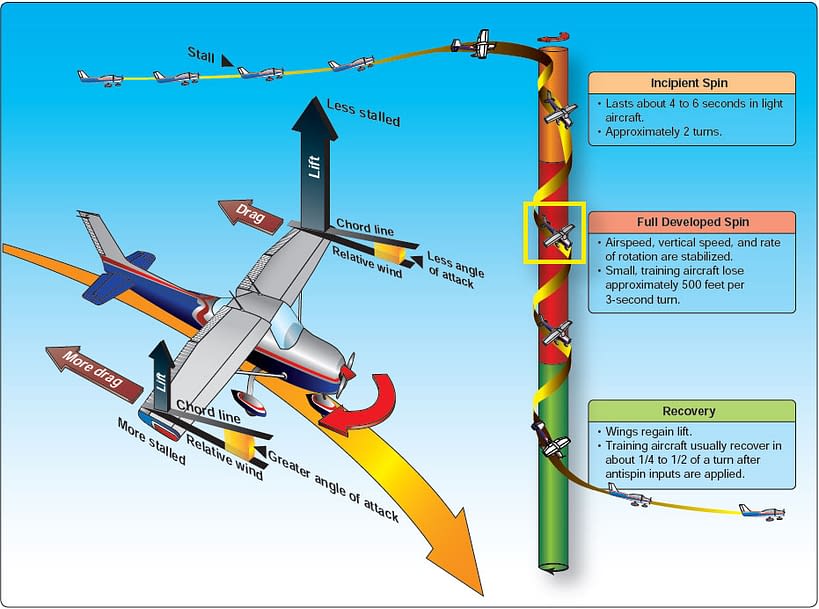 Stall

Less stalled

Lift

Drag

Chord line

Relative wind

Less angle of attack

More drag

Lift

Chord line

More stalled

Relative wind

Greater angle of attack

Incipient Spin
• Lasts about 4 to 6 seconds in light aircraft.
• Approximately 2 turns.

Full Developed Spin
• Airspeed, vertical speed, and rate of rotation are stabilized.
• Small, training aircraft lose approximately 500 feet per 3-second turn.

Recovery
• Wings regain lift.
• Training aircraft usually recover in about 1/4 to 1/2 of a turn after antispin inputs are applied.